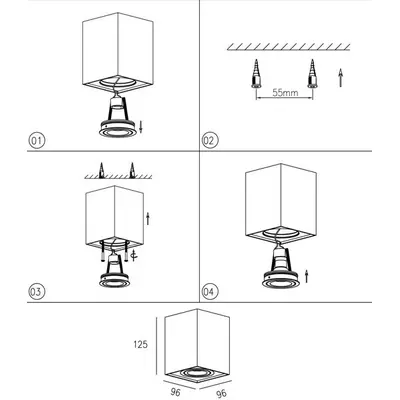 01

55mm

02

03

04

125

96

96